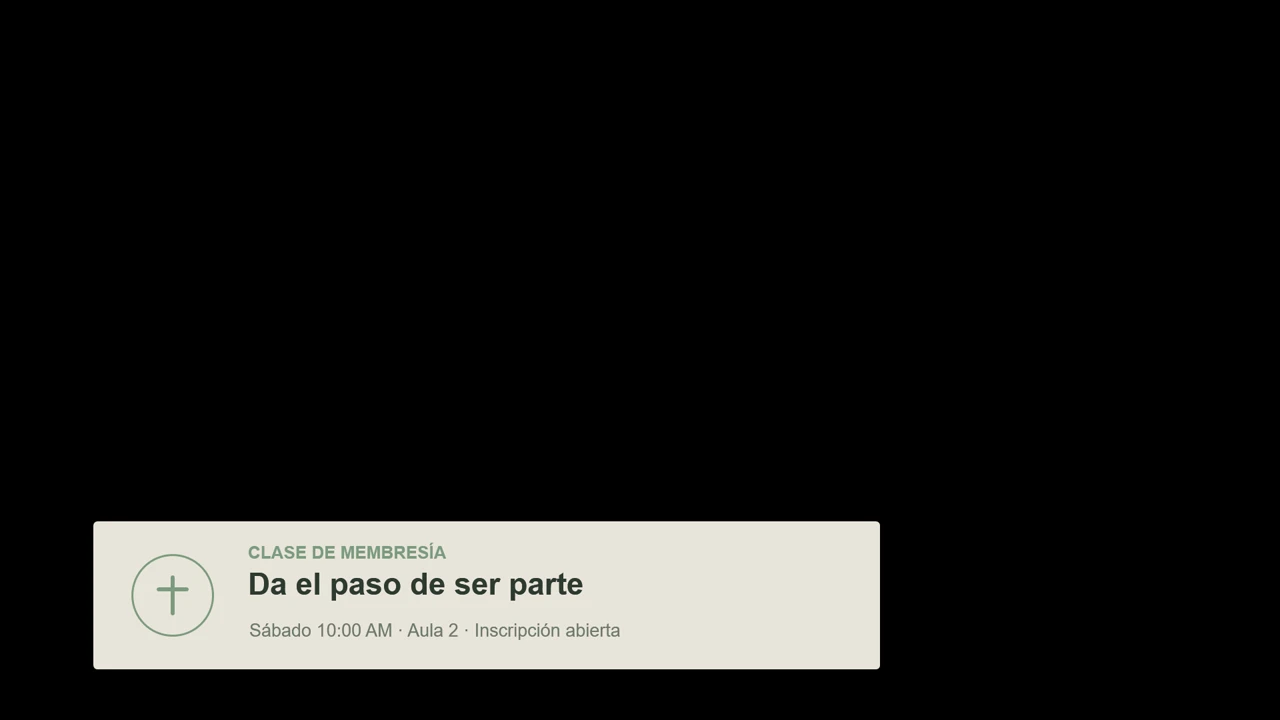 CLASE DE MEMBRESÍA
Da el paso de ser parte
Sábado 10:00 AM · Aula 2 · Inscripción abierta